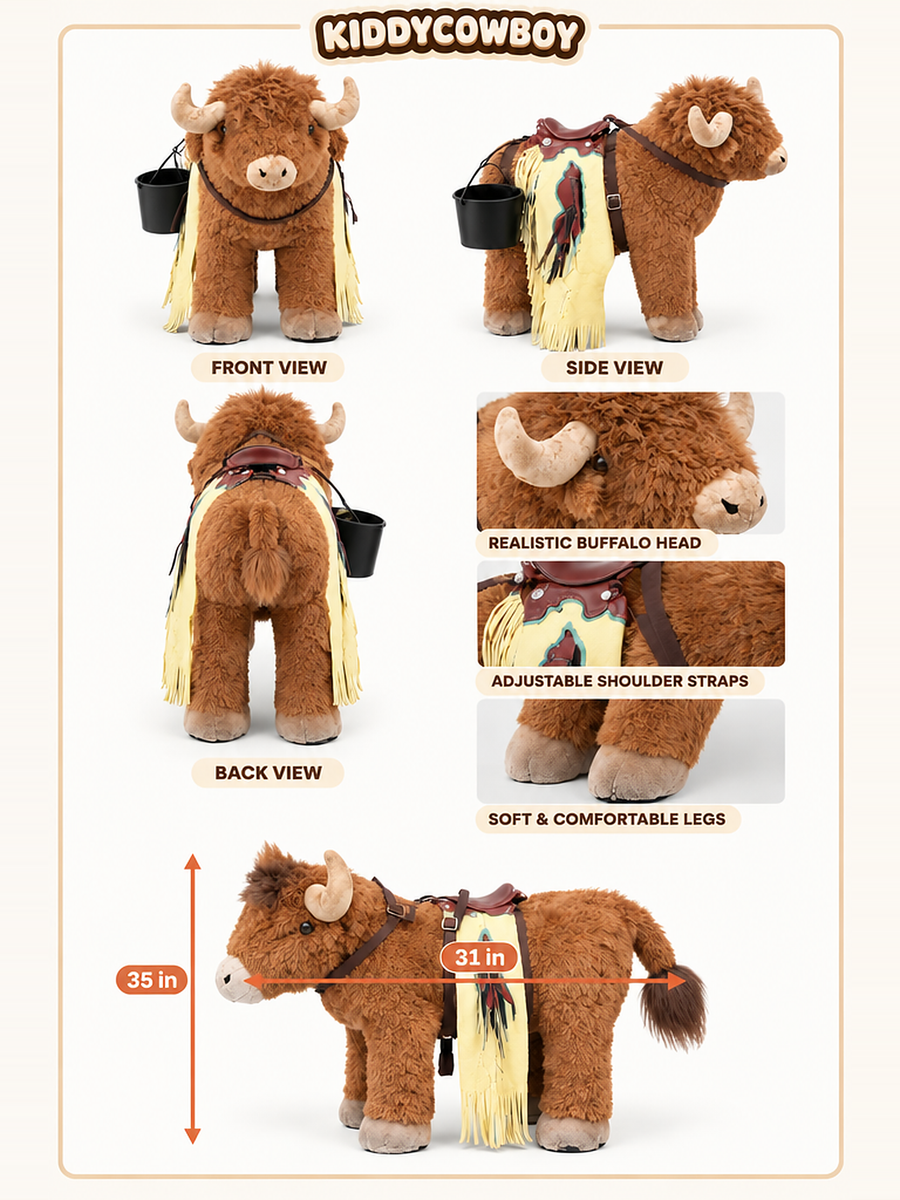 KIDDYCOWBOY

FRONT VIEW

SIDE VIEW

BACK VIEW

REALISTIC BUFFALO HEAD

ADJUSTABLE SHOULDER STRAPS

SOFT & COMFORTABLE LEGS

35 in

31 in